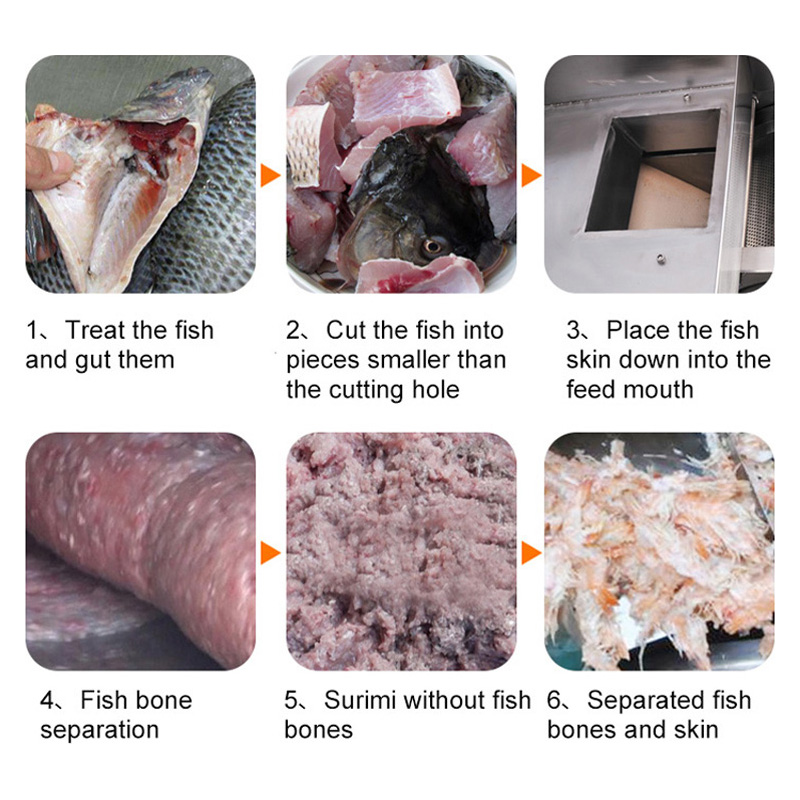 1、Treat the fish and gut them

2、Cut the fish into pieces smaller than the cutting hole

3、Place the fish skin down into the feed mouth

4、Fish bone separation

5、Surimi without fish bones

6、Separated fish bones and skin