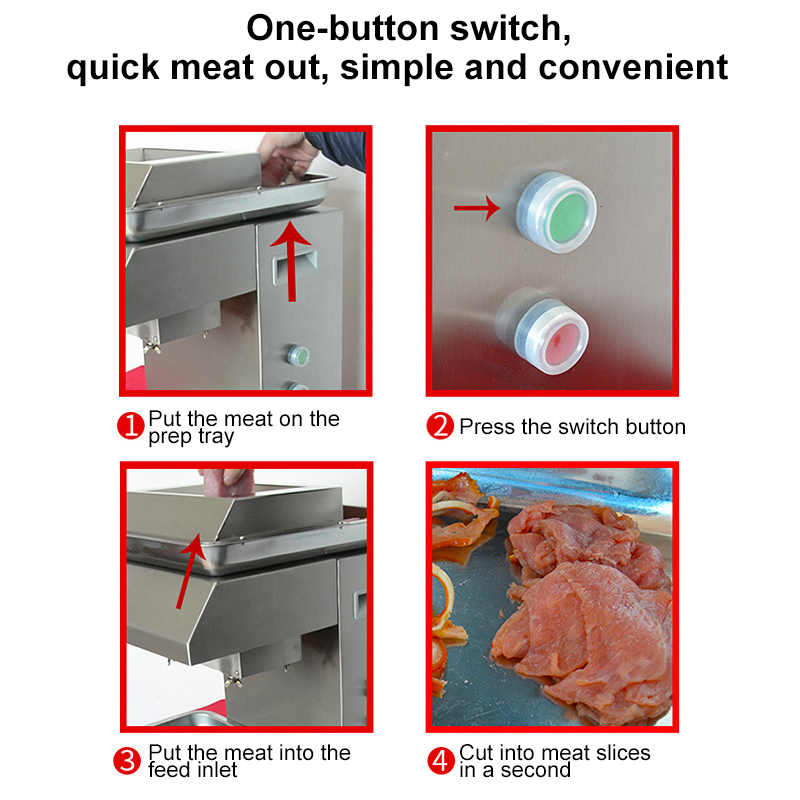 One-button switch,
quick meat out, simple and convenient

1 Put the meat on the prep tray

2 Press the switch button

3 Put the meat into the feed inlet

4 Cut into meat slices in a second