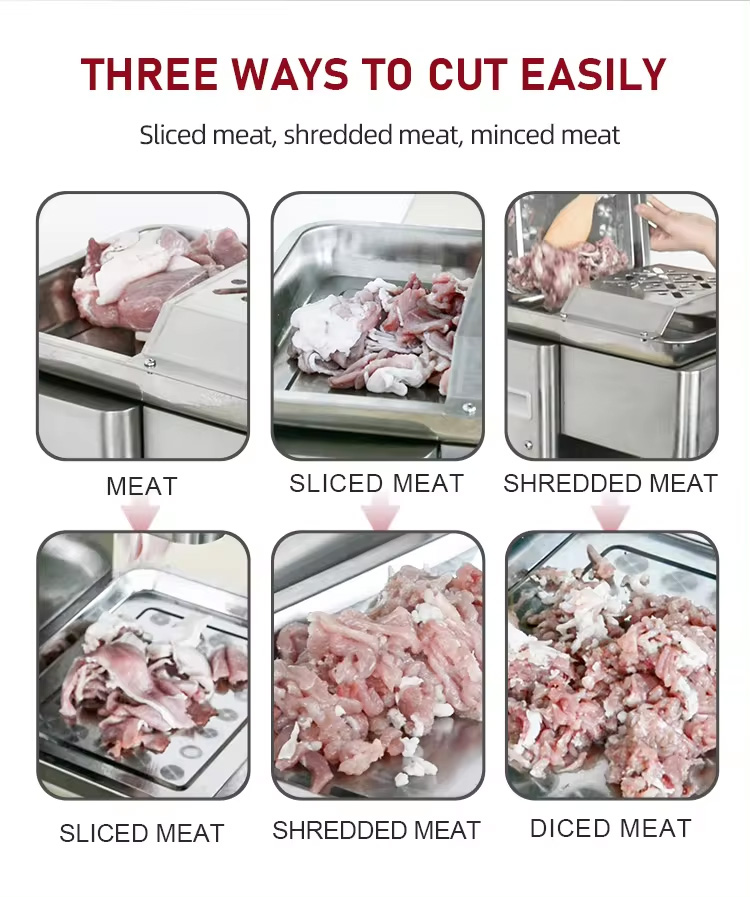 THREE WAYS TO CUT EASILY

Sliced meat, shredded meat, minced meat

MEAT

SLICED MEAT

SHREDDED MEAT

SLICED MEAT

SHREDDED MEAT

DICED MEAT