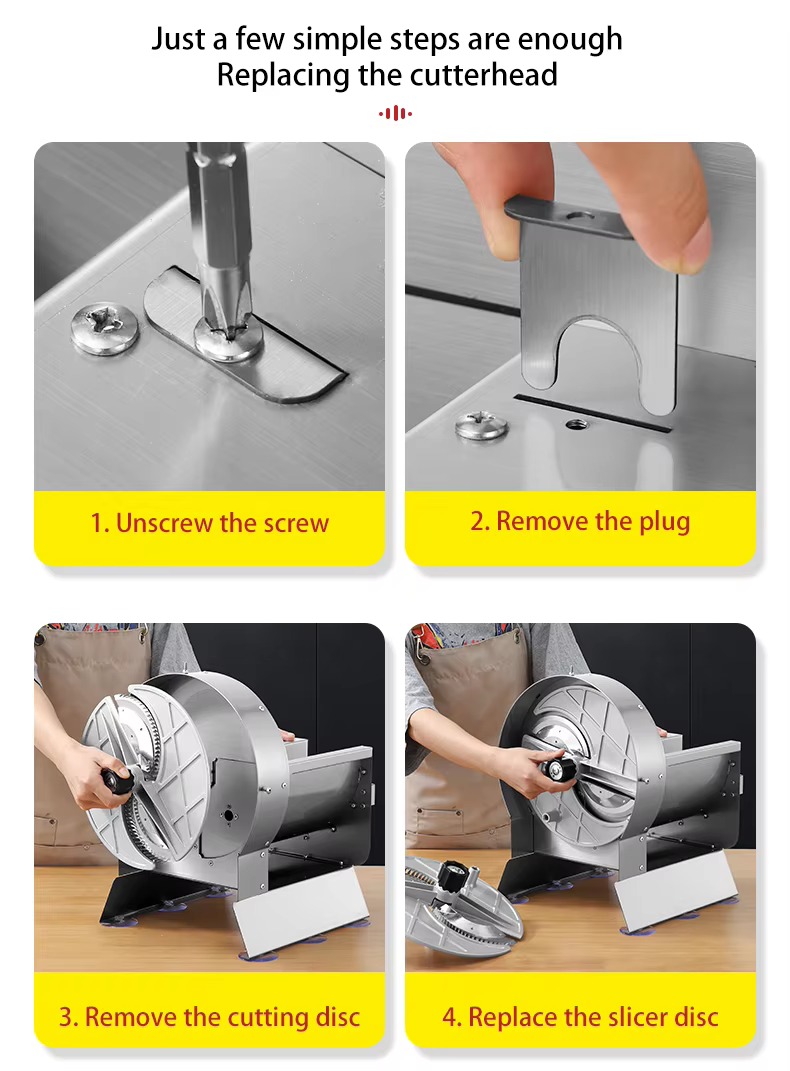 Just a few simple steps are enough
Replacing the cutterhead

1. Unscrew the screw

2. Remove the plug

3. Remove the cutting disc

4. Replace the slicer disc