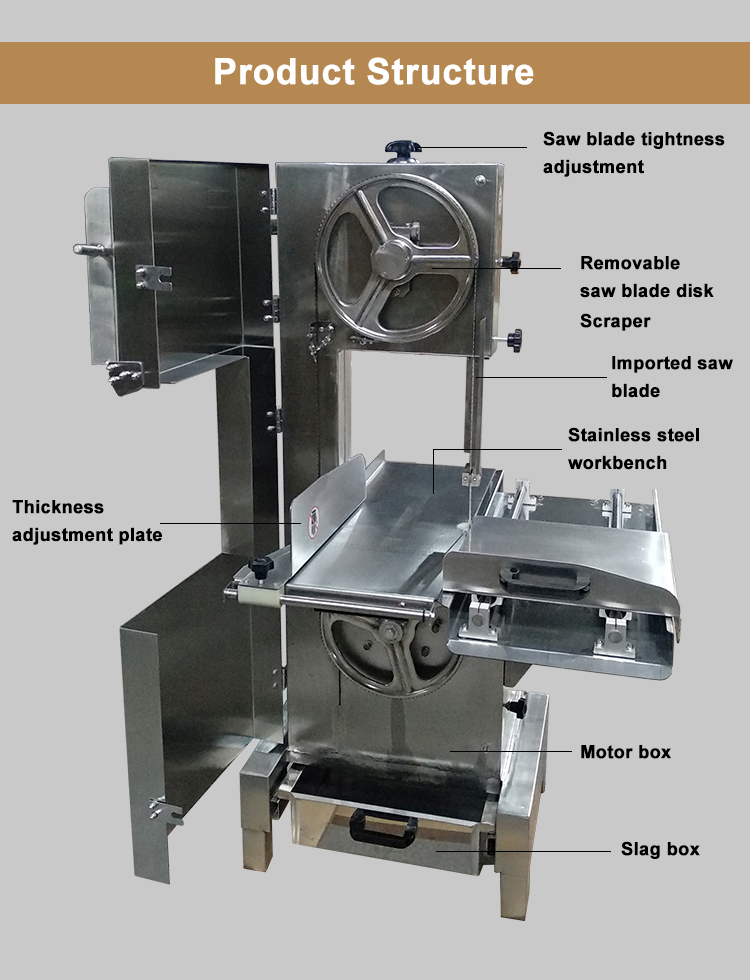 Product Structure

Saw blade tightness adjustment

Removable saw blade disk

Scraper

Imported saw blade

Stainless steel workbench

Thickness adjustment plate

Motor box

Slag box