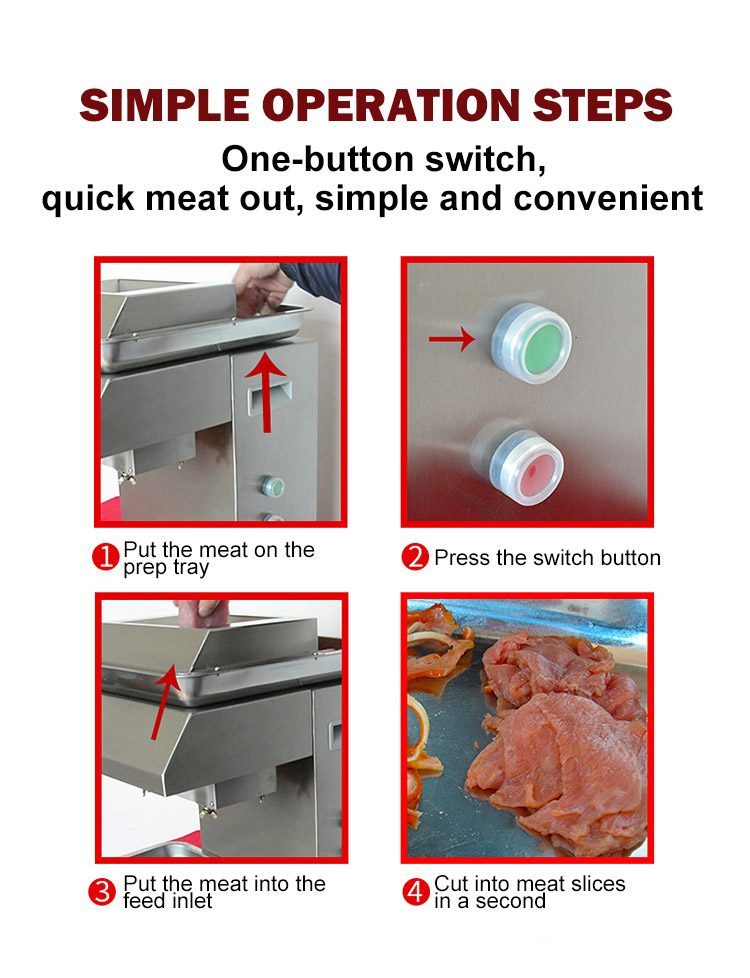 SIMPLE OPERATION STEPS

One-button switch, quick meat out, simple and convenient

1 Put the meat on the prep tray

2 Press the switch button

3 Put the meat into the feed inlet

4 Cut into meat slices in a second