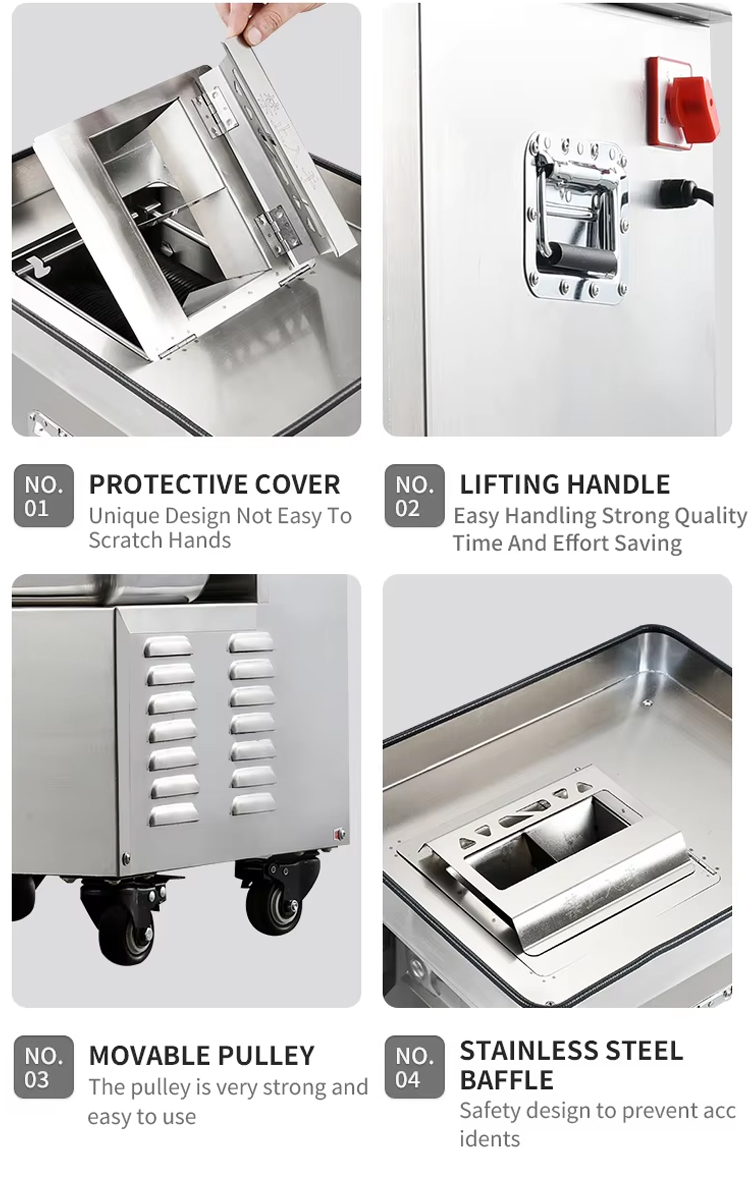 NO. 01

PROTECTIVE COVER

Unique Design Not Easy To Scratch Hands

NO. 02

LIFTING HANDLE

Easy Handling Strong Quality Time And Effort Saving

NO. 03

MOVABLE PULLEY

The pulley is very strong and easy to use

NO. 04

STAINLESS STEEL BAFFLE

Safety design to prevent acc idents