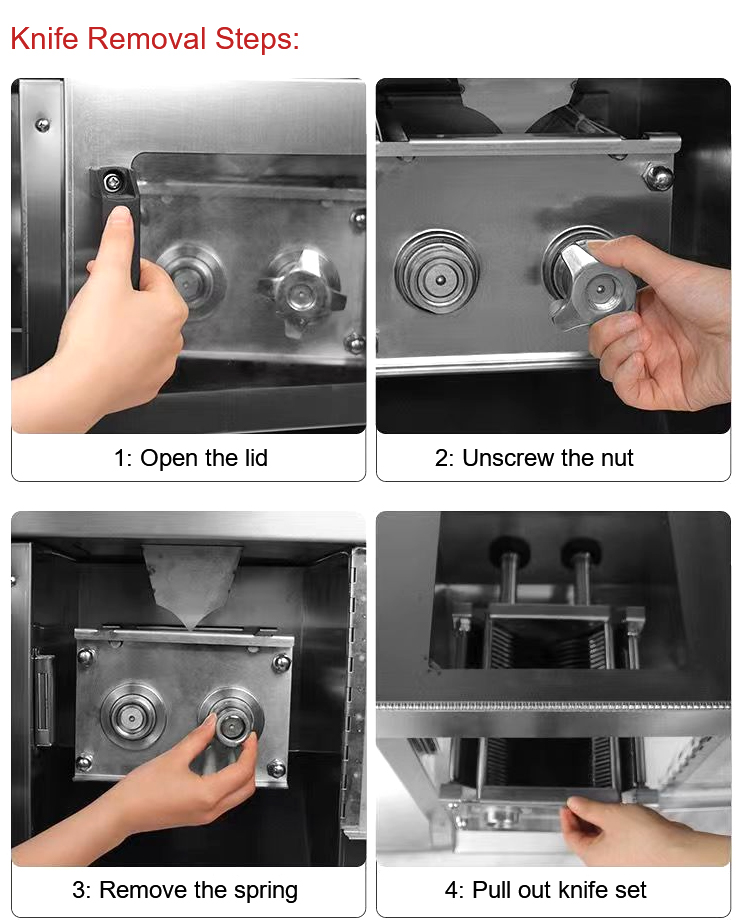 Knife Removal Steps:

1: Open the lid

2: Unscrew the nut

3: Remove the spring

4: Pull out knife set